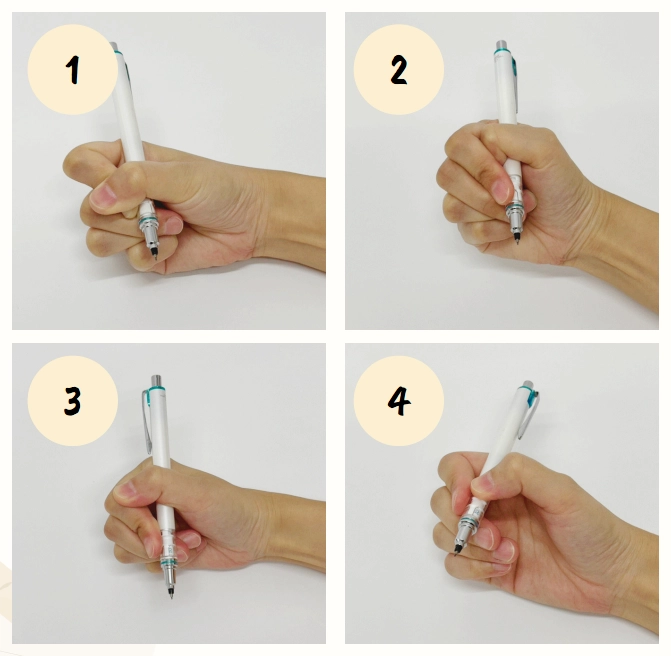 1

2

3

4